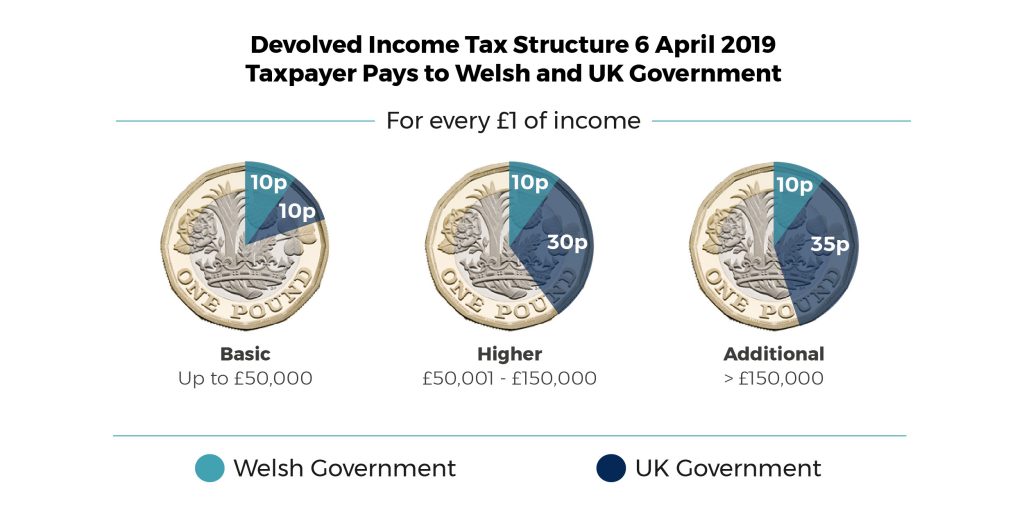 Devolved Income Tax Structure 6 April 2019
Taxpayer Pays to Welsh and UK Government

For every £1 of income

10p
10p
ONE POUND

Basic
Up to £50,000

10p
30p
ONE POUND

Higher
£50,001 - £150,000

10p
35p
ONE POUND

Additional
> £150,000

Welsh Government
UK Government