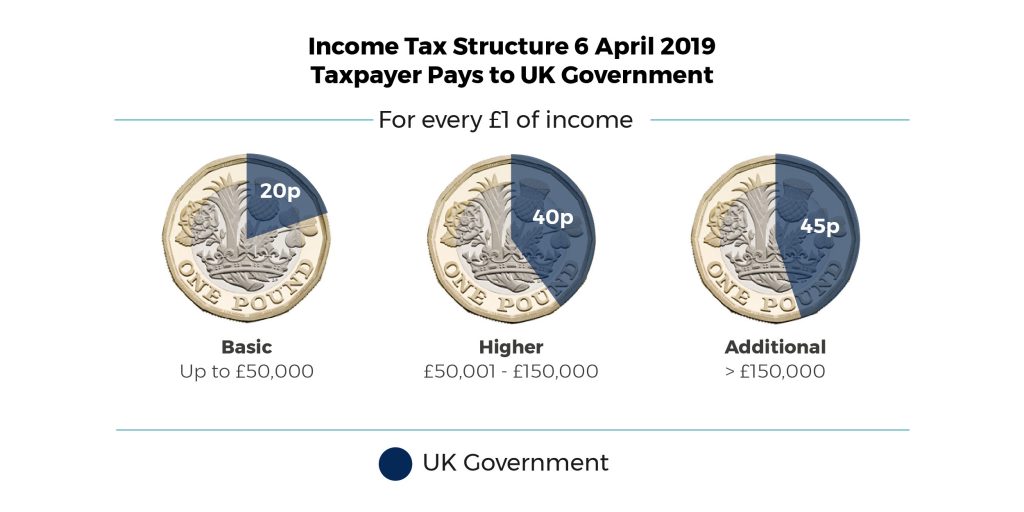 Income Tax Structure 6 April 2019
Taxpayer Pays to UK Government

For every £1 of income

20p
ONE POUND
Basic
Up to £50,000

40p
ONE POUND
Higher
£50,001 - £150,000

45p
ONE POUND
Additional
> £150,000

UK Government